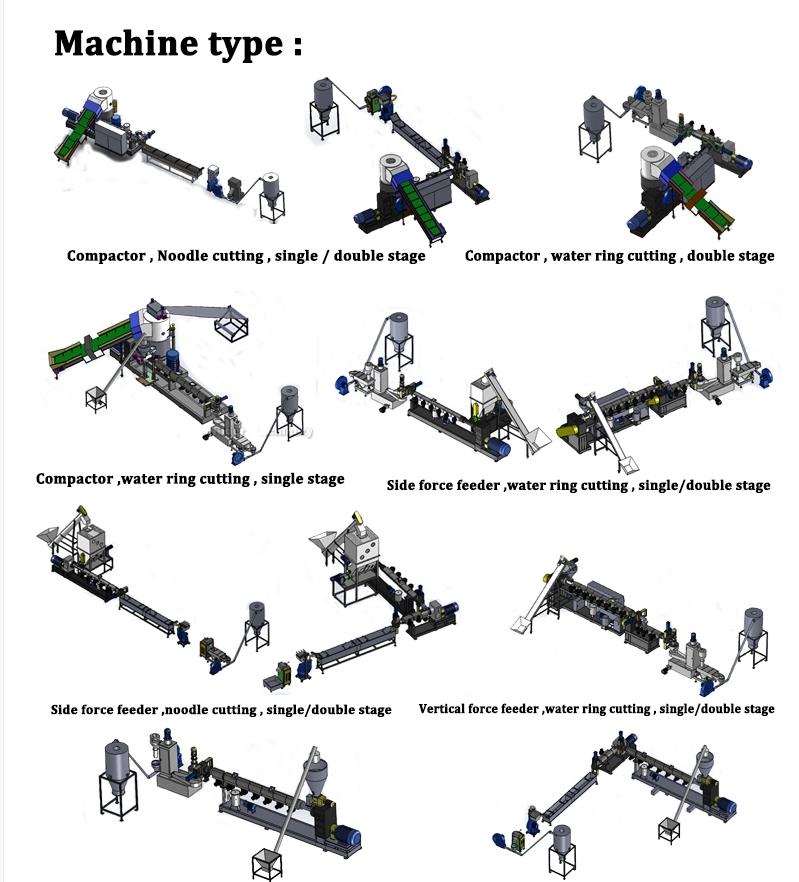 Machine type :

Compactor , Noodle cutting , single / double stage

Compactor , water ring cutting , double stage

Compactor ,water ring cutting , single stage

Side force feeder ,water ring cutting , single/double stage

Side force feeder ,noodle cutting , single/double stage

Vertical force feeder ,water ring cutting , single/double stage